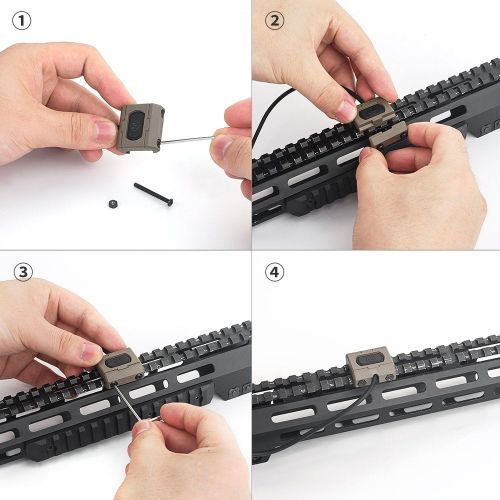 ①

②

③

④